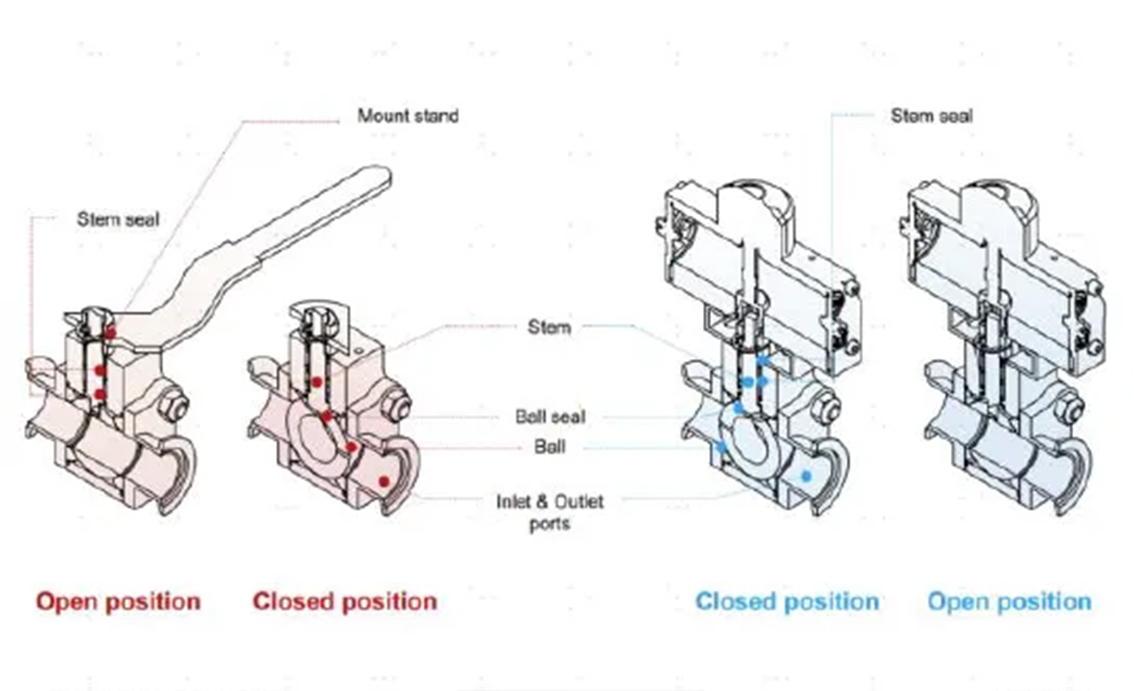 Mount stand

Stem seal

Stem seal

Stem

Ball seal

Ball

Inlet & Outlet ports

Open position

Closed position

Closed position

Open position